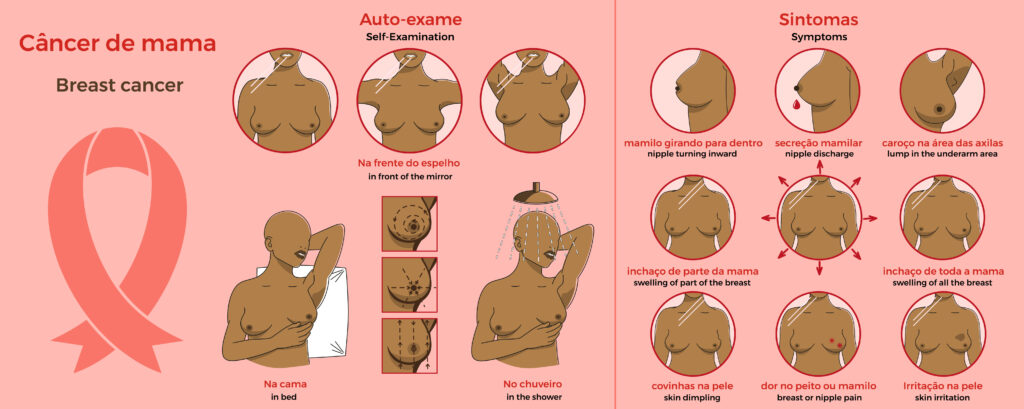 Câncer de mama

Breast cancer

Auto-exame
Self-Examination

Na frente do espelho
in front of the mirror

Na cama
in bed

No chuveiro
in the shower

Sintomas
Symptoms

mamilo girando para dentro
nipple turning inward

secreção mamilar
nipple discharge

caroço na área das axilas
lump in the underarm area

inchaço de parte da mama
swelling of part of the breast

inchaço de toda a mama
swelling of all the breast

covinhas na pele
skin dimpling

dor no peito ou mamilo
breast or nipple pain

Irritação na pele
skin irritation